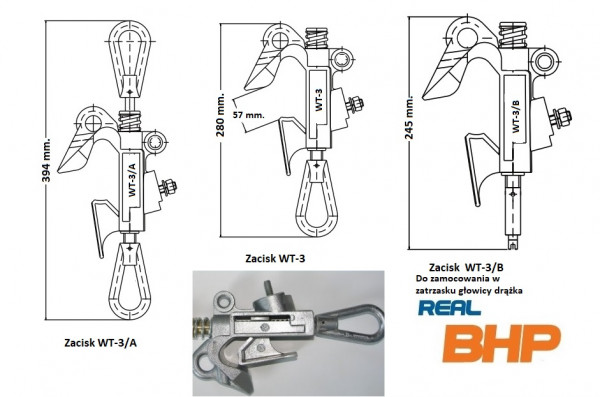 394 mm.

WT-3/A

Zacisk WT-3/A

280 mm.

57 mm.

WT-3

Zacisk WT-3

245 mm.

WT-3/B

Zacisk WT-3/B

Do zamocowania w zatrzasku głowicy drążka

REAL

BHP